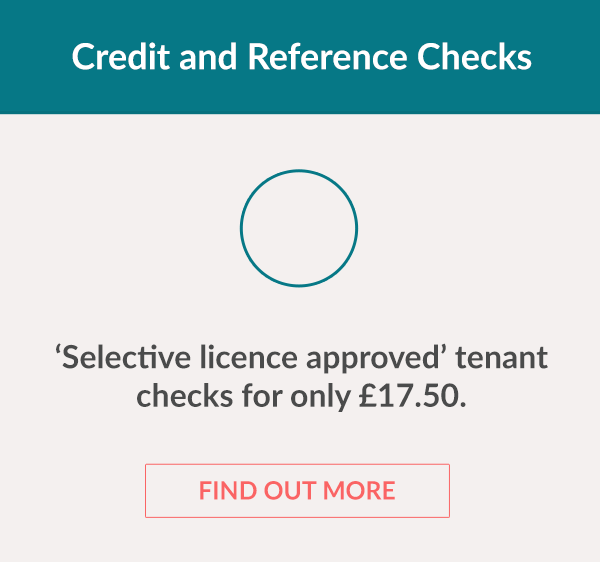 Credit and Reference Checks

'Selective licence approved' tenant checks for only £17.50.

FIND OUT MORE